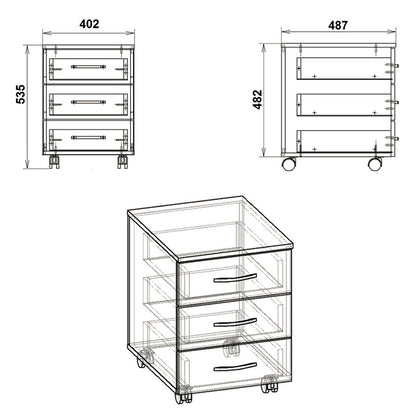 402

535

487

482