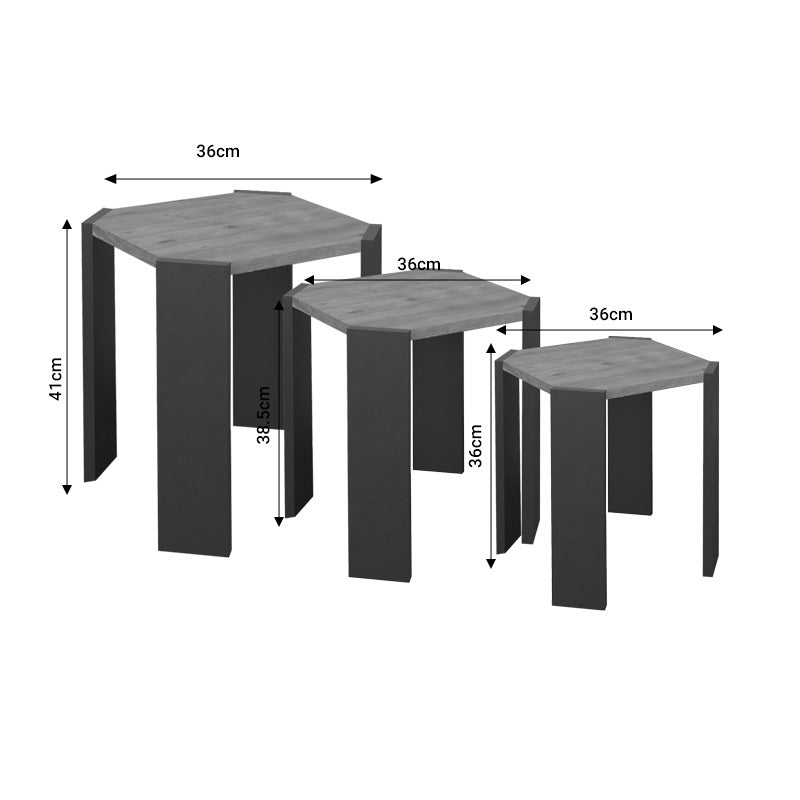 36cm
41cm
36cm
38.5cm
36cm
36cm