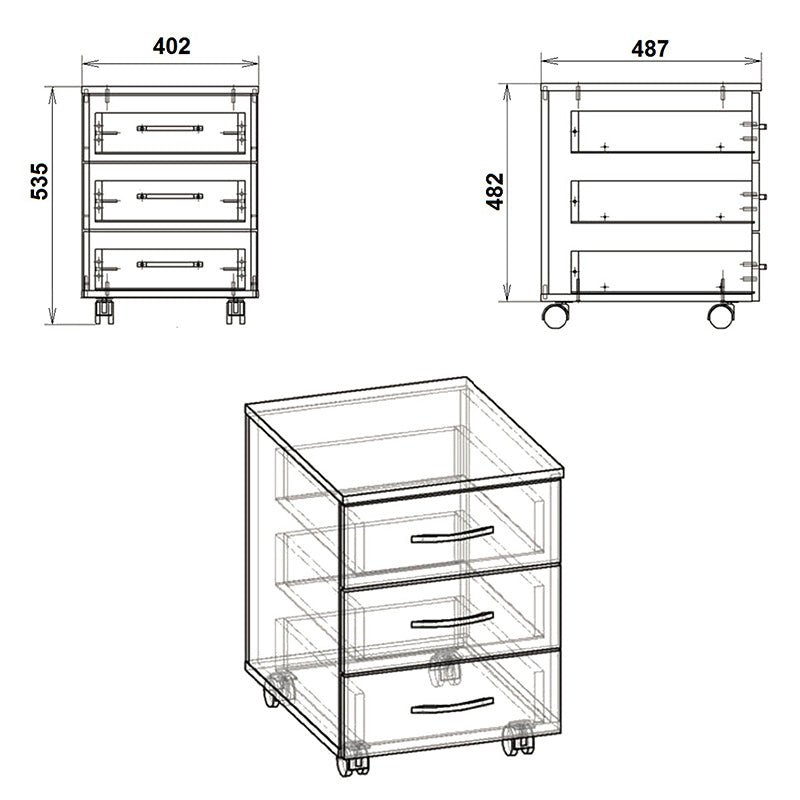 402

535

487

482