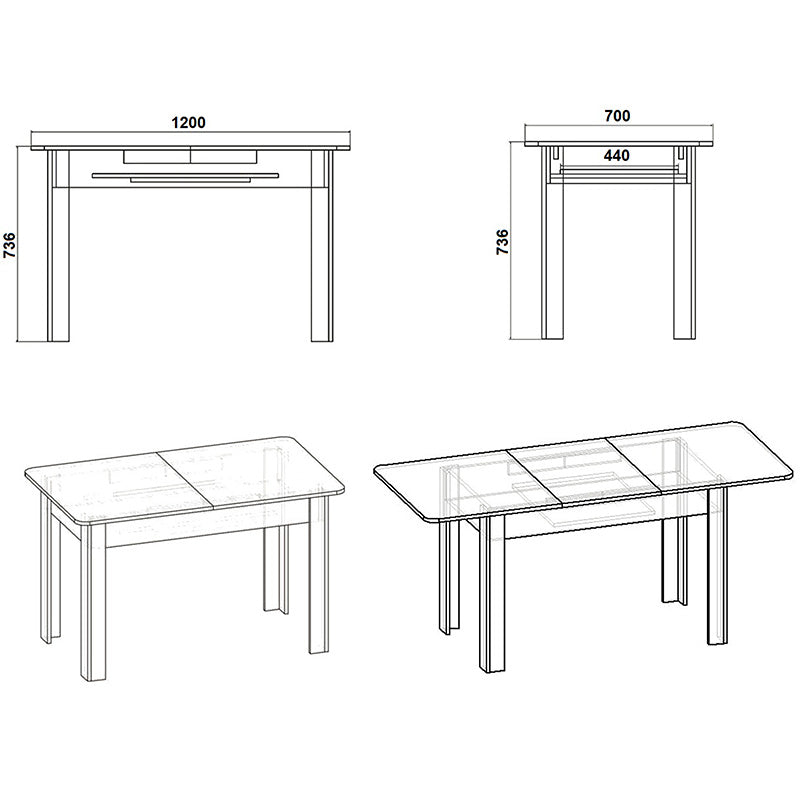 1200

736

700

440

736