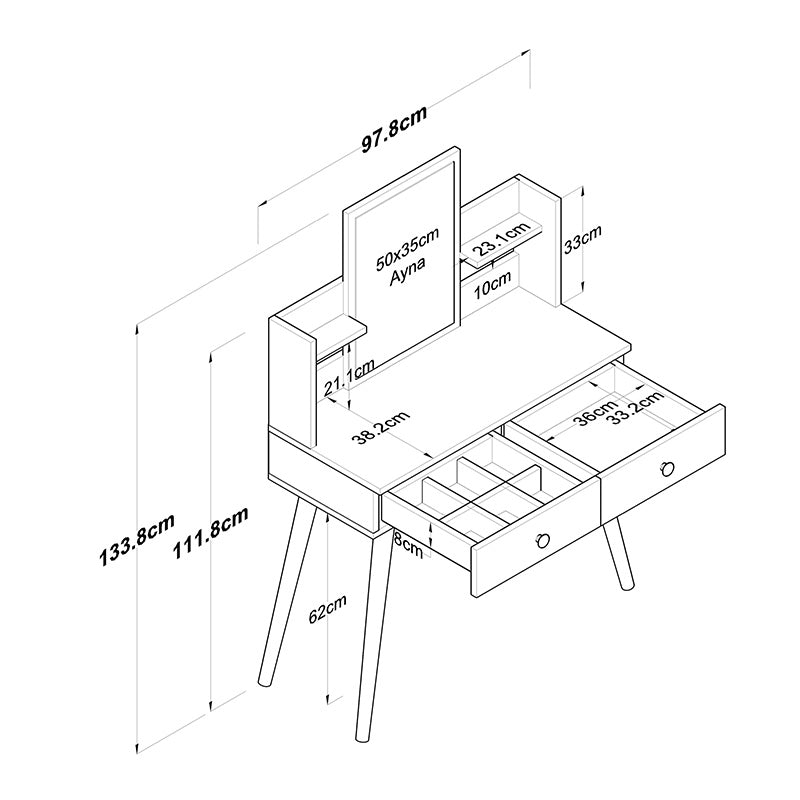 97.8cm

50x35cm
Ayna

23.1cm

33cm

10cm

21.1cm

38.2cm

36cm

33.2cm

133.8cm

111.8cm

8cm

62cm