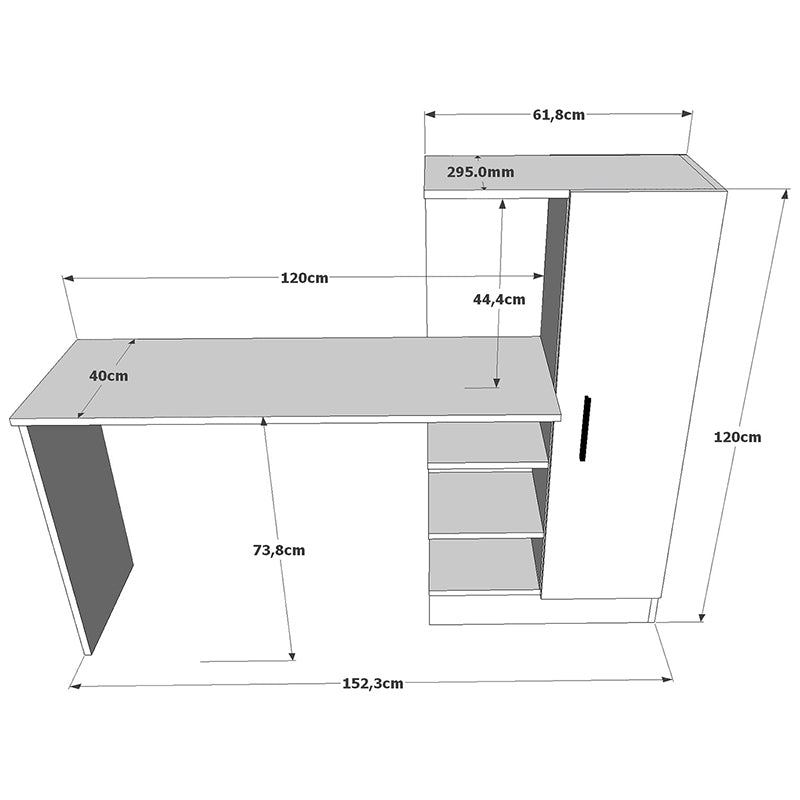 61,8cm
295.0mm
120cm
44,4cm
40cm
120cm
73,8cm
152,3cm