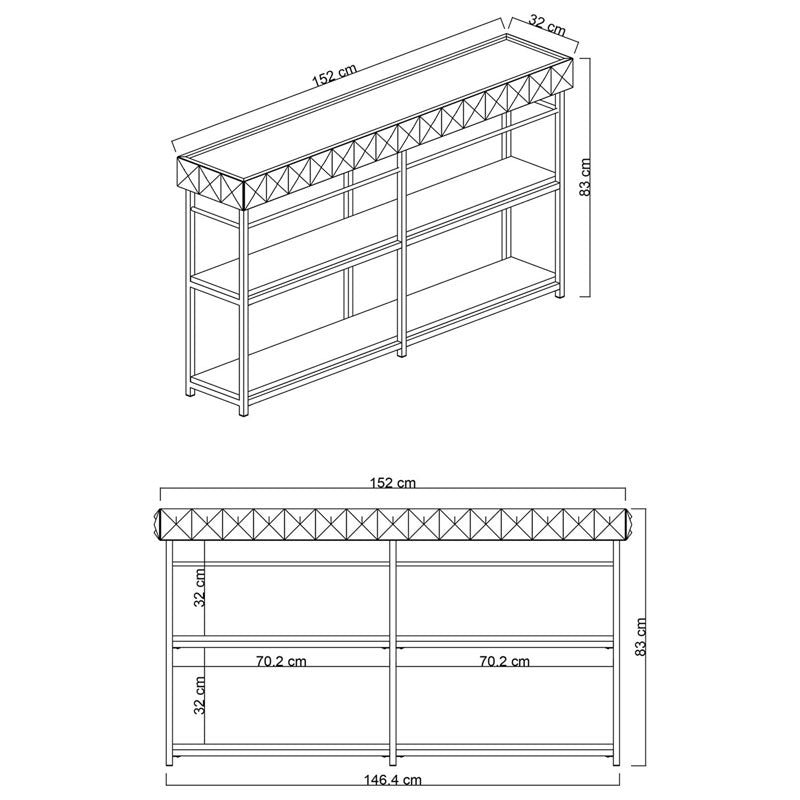 152 cm
32 cm
83 cm

152 cm
32 cm
70.2 cm
70.2 cm
32 cm
83 cm
146.4 cm