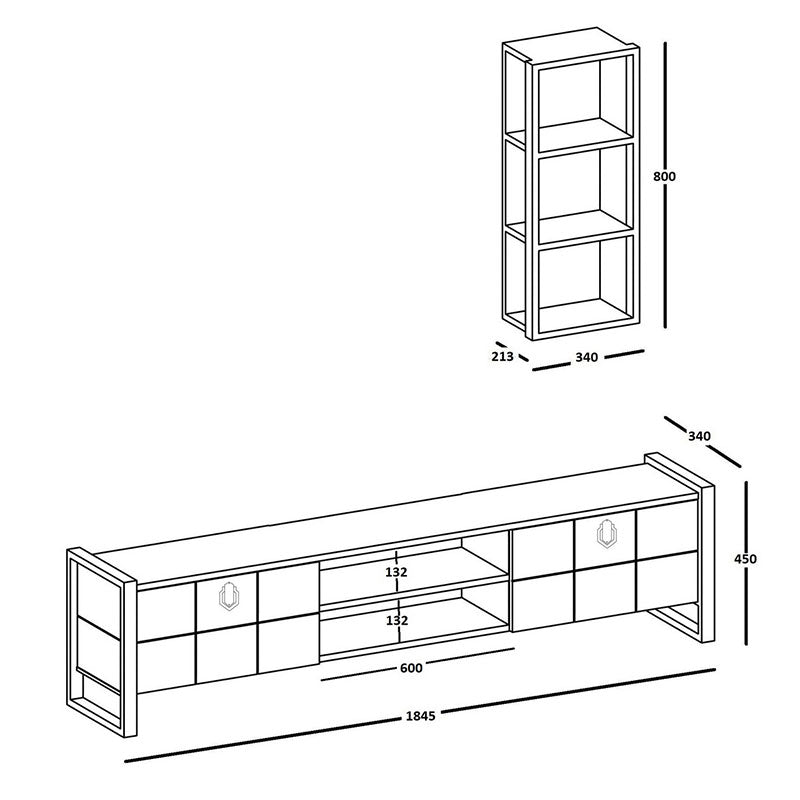 800

213

340

340

450

132

132

600

1845